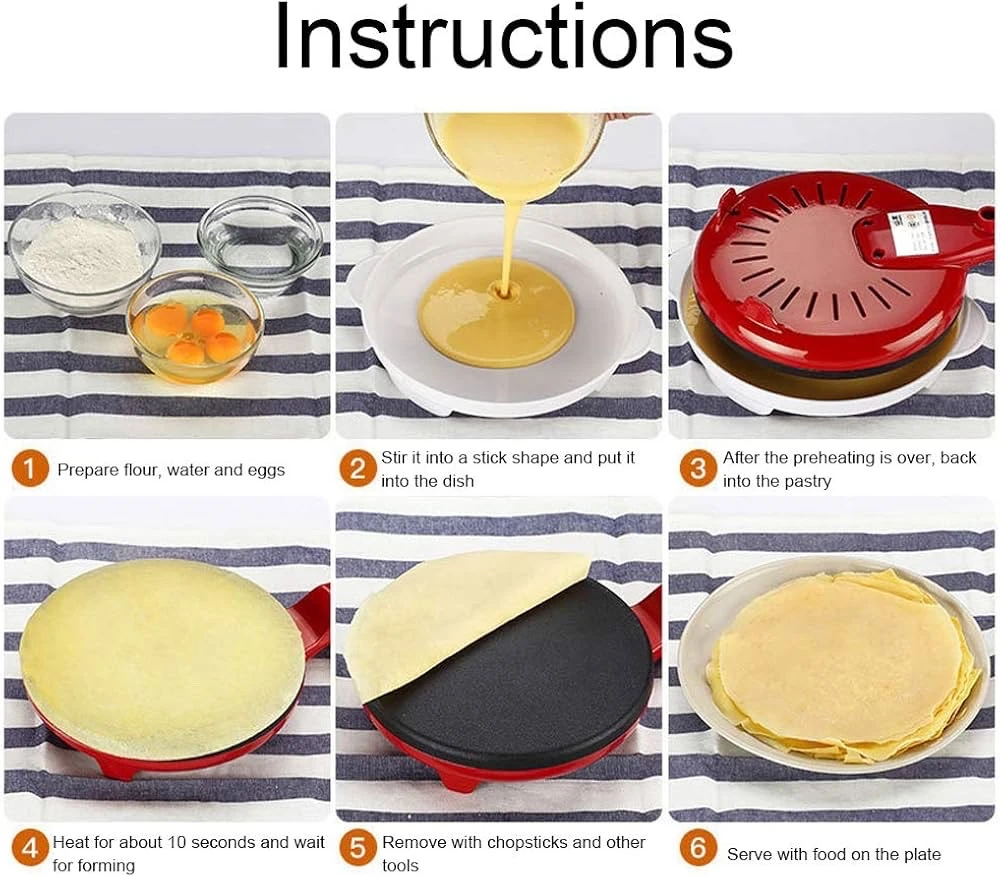 Instructions

1 Prepare flour, water and eggs

2 Stir it into a stick shape and put it into the dish

3 After the preheating is over, back into the pastry

4 Heat for about 10 seconds and wait for forming

5 Remove with chopsticks and other tools

6 Serve with food on the plate