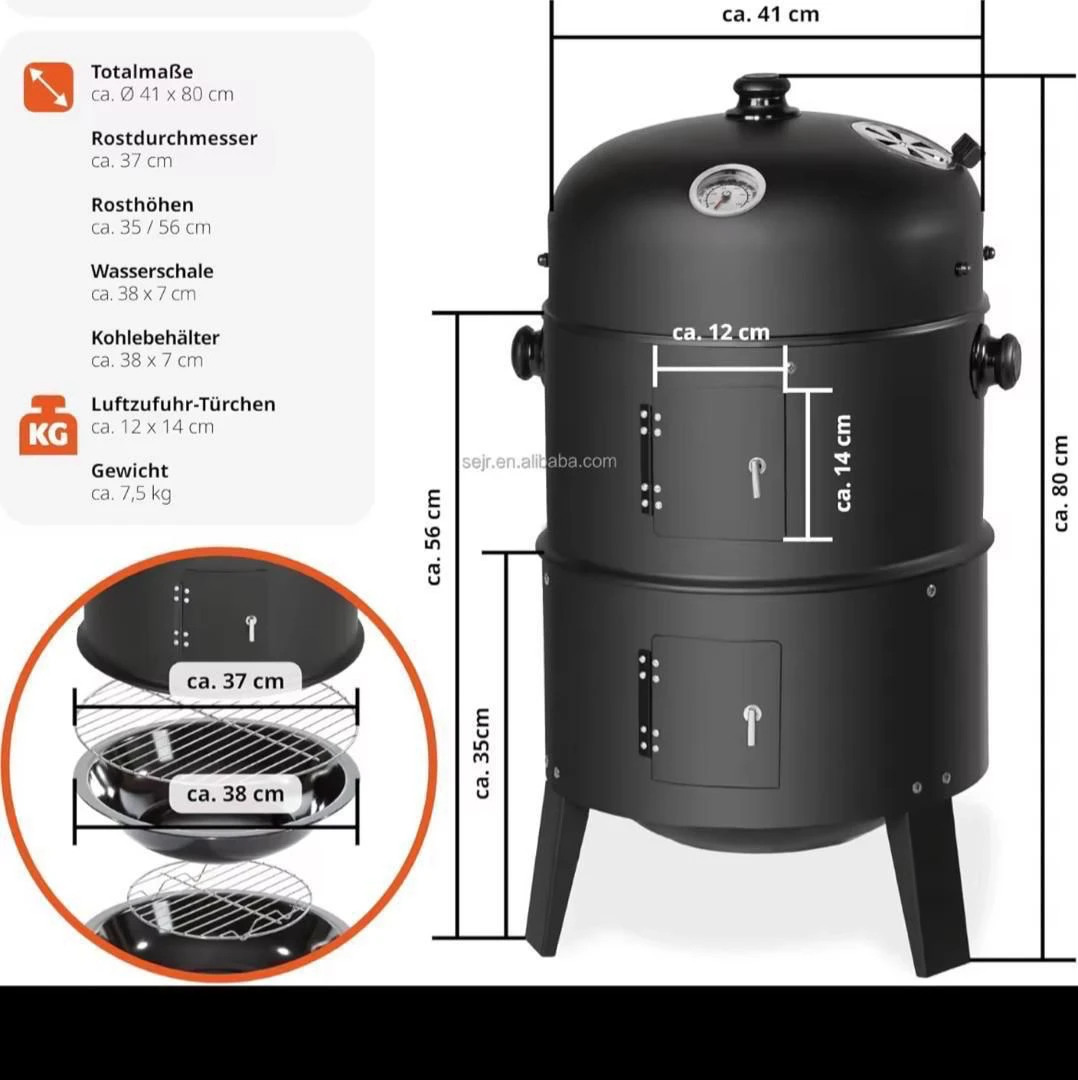 Totalmaße
ca. Ø 41 x 80 cm

Rostdurchmesser
ca. 37 cm

Rosthöhen
ca. 35 / 56 cm

Wasserschale
ca. 38 x 7 cm

Kohlebehälter
ca. 38 x 7 cm

KG

Luftzufuhr-Türchen
ca. 12 x 14 cm

Gewicht
ca. 7,5 kg

ca. 37 cm

ca. 38 cm

ca. 41 cm

ca. 12 cm

ca. 14 cm

sejr.en.alibaba.com

ca. 56 cm

ca. 35cm

ca. 80 cm